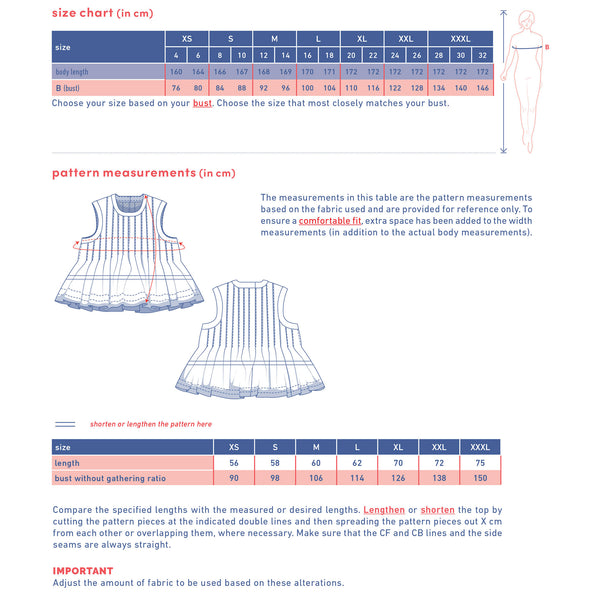 size chart (in cm)

| size | XS | | S | | M | | L | | XL | | XXL | | XXXL | | |
|---|---|---|---|---|---|---|---|---|---|---|---|---|---|---|---|
| | 4 | 6 | 8 | 10 | 12 | 14 | 16 | 18 | 20 | 22 | 24 | 26 | 28 | 30 | 32 |
| body length | 160 | 164 | 166 | 167 | 168 | 169 | 170 | 171 | 172 | 172 | 172 | 172 | 172 | 172 | 172 |
| B (bust) | 76 | 80 | 84 | 88 | 92 | 96 | 100 | 104 | 110 | 116 | 122 | 128 | 134 | 140 | 146 |

Choose your size based on your bust. Choose the size that most closely matches your bust.

B

pattern measurements (in cm)

The measurements in this table are the pattern measurements based on the fabric used and are provided for reference only. To ensure a comfortable fit, extra space has been added to the width measurements (in addition to the actual body measurements).

shorten or lengthen the pattern here

| size | XS | S | M | L | XL | XXL | XXXL |
|---|---|---|---|---|---|---|---|
| length | 56 | 58 | 60 | 62 | 70 | 72 | 75 |
| bust without gathering ratio | 90 | 98 | 106 | 114 | 126 | 138 | 150 |

Compare the specified lengths with the measured or desired lengths. Lengthen or shorten the top by cutting the pattern pieces at the indicated double lines and then spreading the pattern pieces out X cm from each other or overlapping them, where necessary. Make sure that the CF and CB lines and the side seams are always straight.

IMPORTANT
Adjust the amount of fabric to be used based on these alterations.