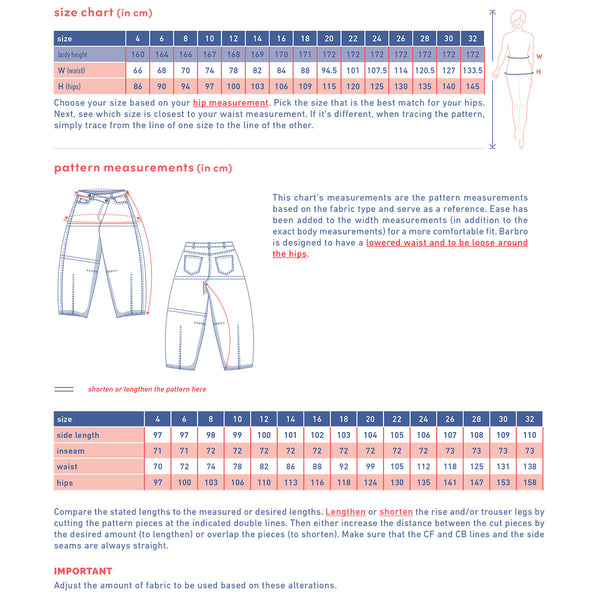 size chart (in cm)

| size | 4 | 6 | 8 | 10 | 12 | 14 | 16 | 18 | 20 | 22 | 24 | 26 | 28 | 30 | 32 |
|---|---|---|---|---|---|---|---|---|---|---|---|---|---|---|---|
| body height | 160 | 164 | 166 | 167 | 168 | 169 | 170 | 171 | 172 | 172 | 172 | 172 | 172 | 172 | 172 |
| W (waist) | 66 | 68 | 70 | 74 | 78 | 82 | 84 | 88 | 94.5 | 101 | 107.5 | 114 | 120.5 | 127 | 133.5 |
| H (hips) | 86 | 90 | 94 | 97 | 100 | 103 | 106 | 109 | 115 | 120 | 125 | 130 | 135 | 140 | 145 |

W
H

Choose your size based on your hip measurement. Pick the size that is the best match for your hips. Next, see which size is closest to your waist measurement. If it's different, when tracing the pattern, simply trace from the line of one size to the line of the other.

pattern measurements (in cm)

This chart's measurements are the pattern measurements based on the fabric type and serve as a reference. Ease has been added to the width measurements (in addition to the exact body measurements) for a more comfortable fit. Barbro is designed to have a lowered waist and to be loose around the hips.

shorten or lengthen the pattern here

| size | 4 | 6 | 8 | 10 | 12 | 14 | 16 | 18 | 20 | 22 | 24 | 26 | 28 | 30 | 32 |
|---|---|---|---|---|---|---|---|---|---|---|---|---|---|---|---|
| side length | 97 | 97 | 98 | 99 | 100 | 101 | 102 | 103 | 104 | 105 | 106 | 107 | 108 | 109 | 110 |
| inseam | 71 | 71 | 72 | 72 | 72 | 72 | 72 | 72 | 72 | 72 | 72 | 73 | 73 | 73 | 73 |
| waist | 70 | 72 | 74 | 78 | 82 | 86 | 88 | 92 | 99 | 105 | 112 | 118 | 125 | 131 | 138 |
| hips | 97 | 100 | 103 | 106 | 110 | 113 | 116 | 118 | 124 | 130 | 135 | 141 | 147 | 153 | 158 |

Compare the stated lengths to the measured or desired lengths. Lengthen or shorten the rise and/or trouser legs by cutting the pattern pieces at the indicated double lines. Then either increase the distance between the cut pieces by the desired amount (to lengthen) or overlap the pieces (to shorten). Make sure that the CF and CB lines and the side seams are always straight.

IMPORTANT
Adjust the amount of fabric to be used based on these alterations.